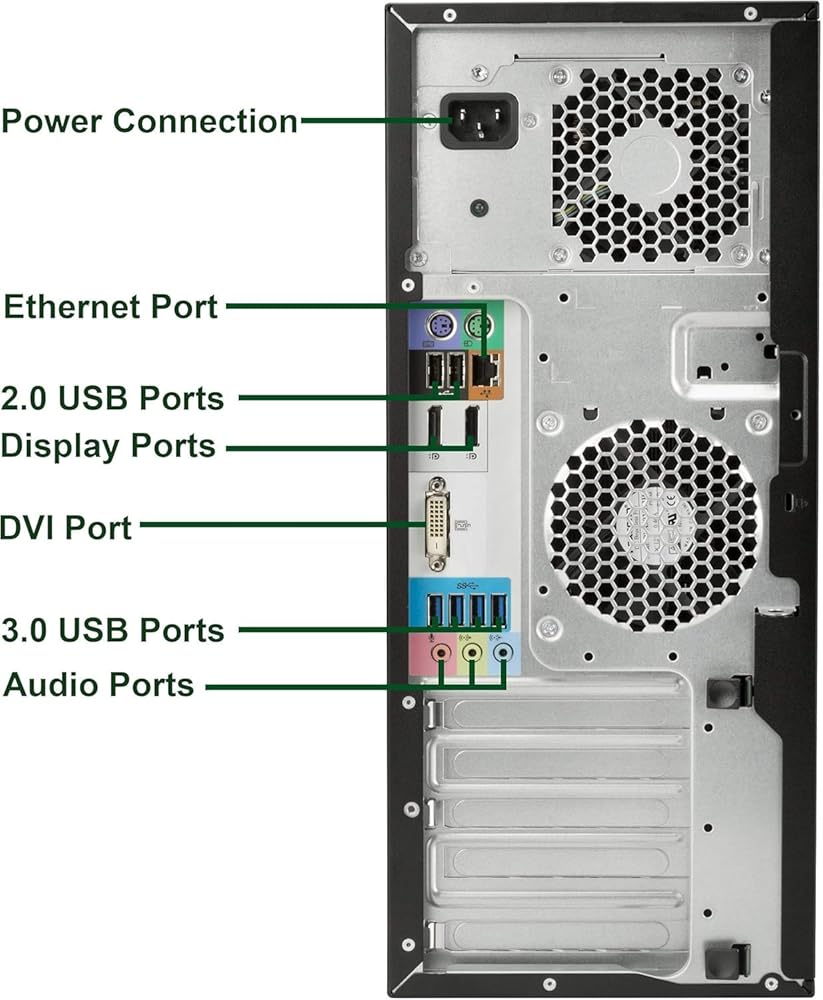 Power Connection

Ethernet Port

2.0 USB Ports

Display Ports

DVI Port

3.0 USB Ports

Audio Ports