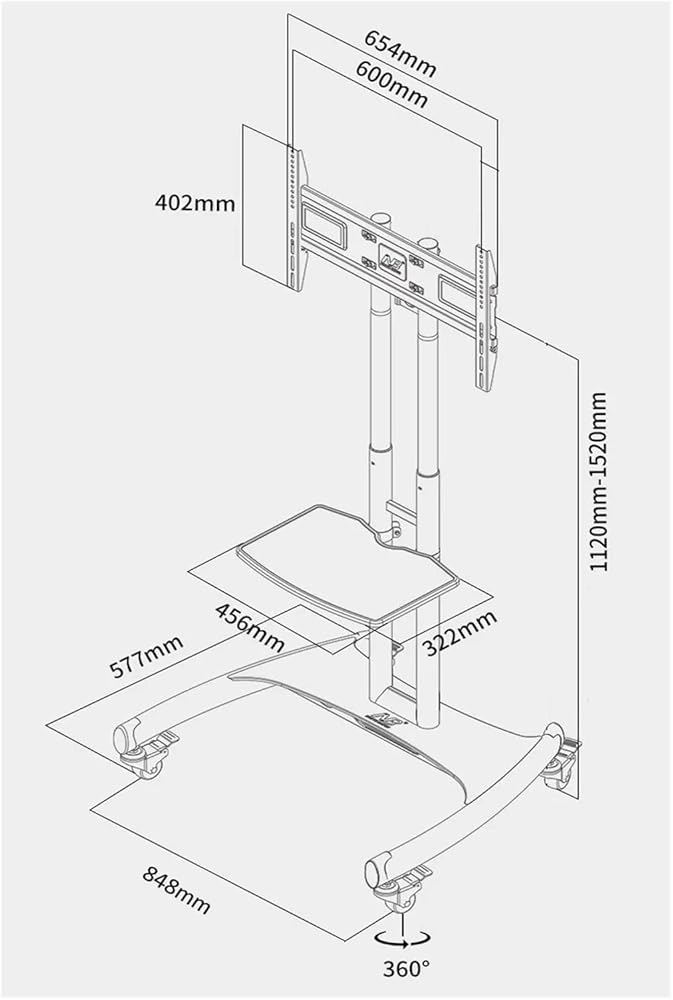 654mm
600mm
402mm
1120mm-1520mm
456mm
322mm
577mm
848mm
360°