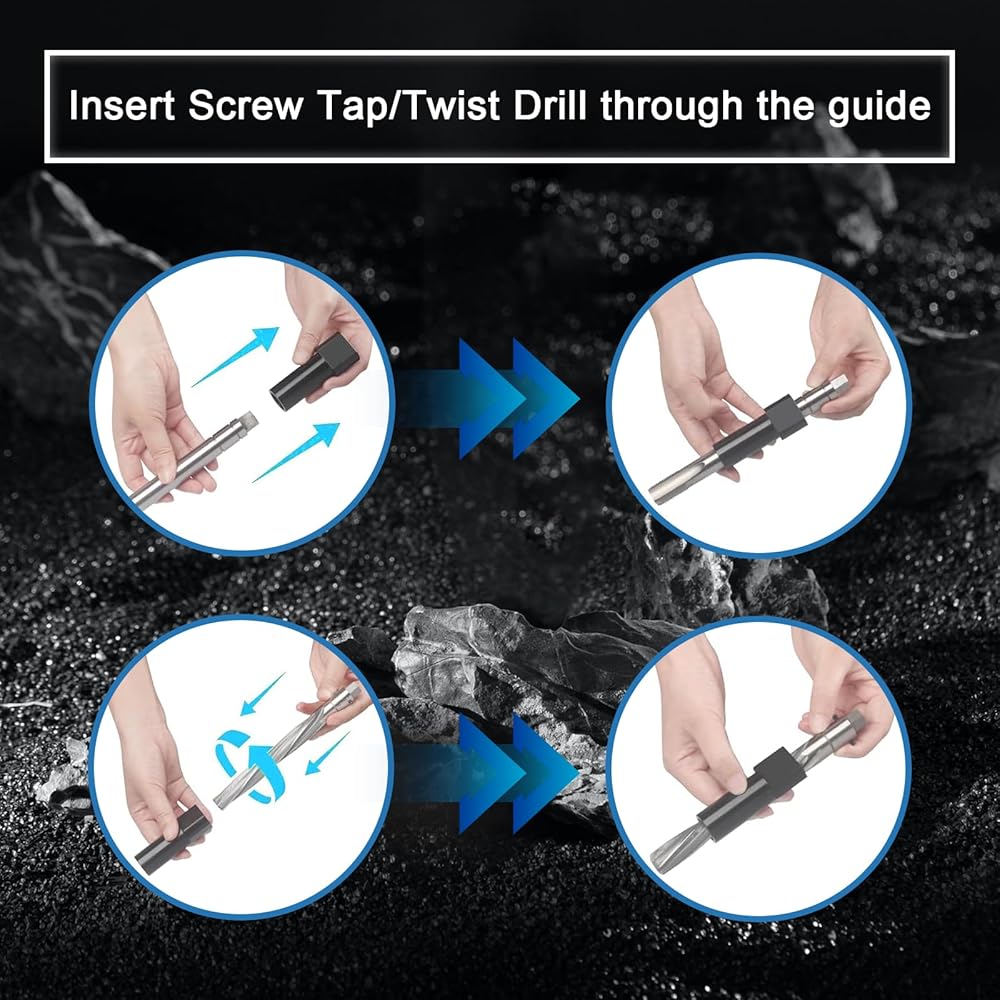 Insert Screw Tap/Twist Drill through the guide