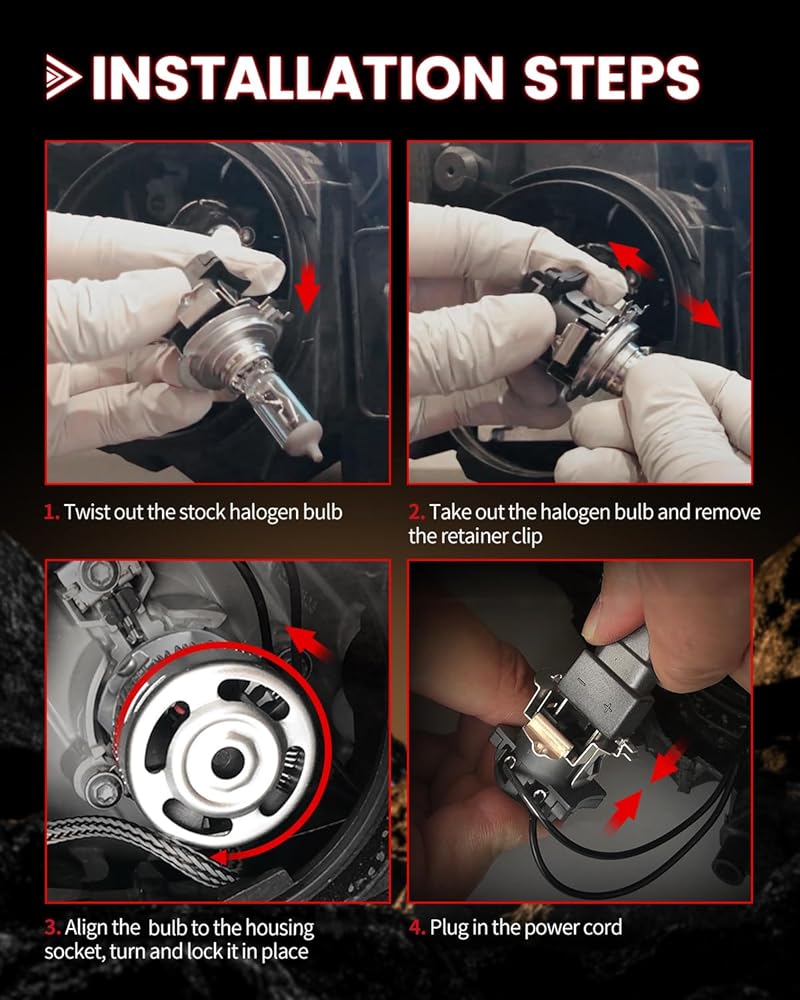 INSTALLATION STEPS

1. Twist out the stock halogen bulb

2. Take out the halogen bulb and remove the retainer clip

3. Align the  bulb to the housing socket, turn and lock it in place

4. Plug in the power cord