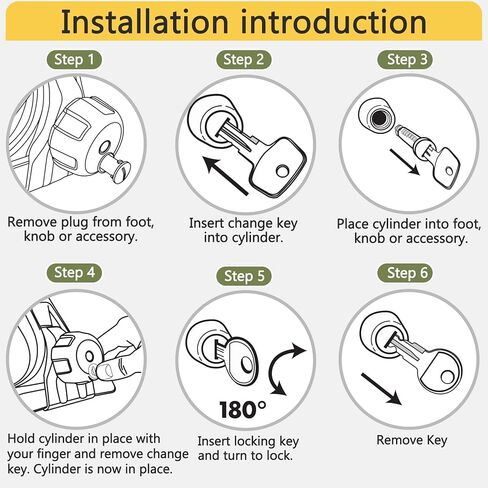 Installation introduction

Step 1

Remove plug from foot, knob or accessory.

Step 2

Insert change key into cylinder.

Step 3

Place cylinder into foot, knob or accessory.

Step 4

Hold cylinder in place with your finger and remove change key. Cylinder is now in place.

Step 5

180°

Insert locking key and turn to lock.

Step 6

Remove Key