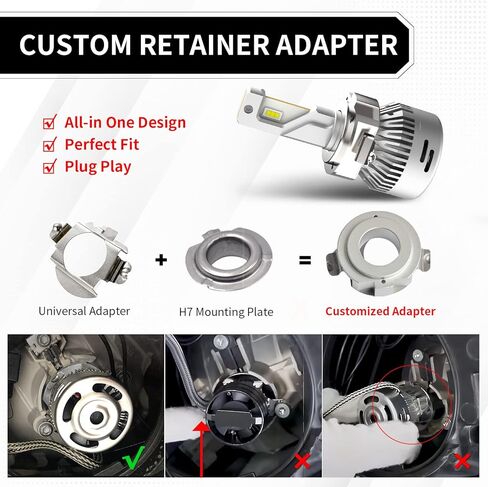 CUSTOM RETAINER ADAPTER

All-in One Design
Perfect Fit
Plug Play

+ =

Universal Adapter

H7 Mounting Plate

Customized Adapter