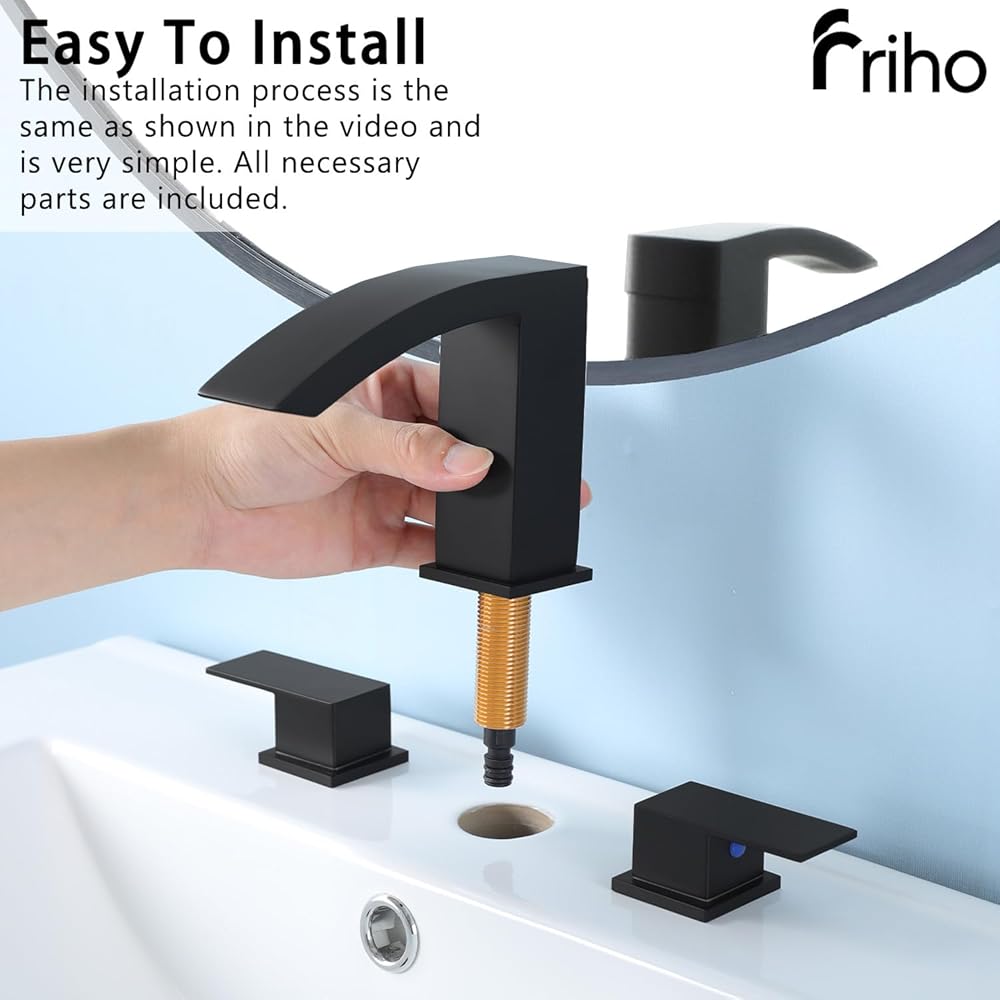 Easy To Install
The installation process is the same as shown in the video and is very simple. All necessary parts are included.

friho