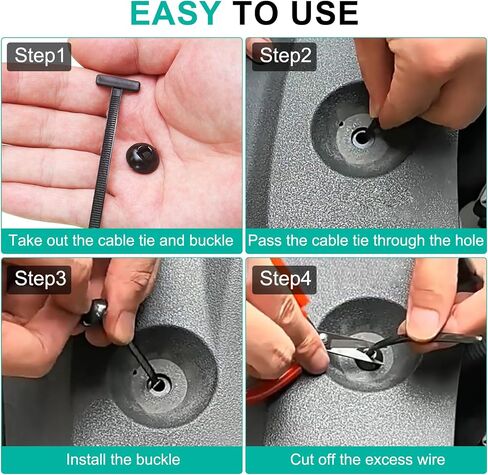 EASY TO USE

Step1

Take out the cable tie and buckle

Step2

Pass the cable tie through the hole

Step3

Install the buckle

Step4

Cut off the excess wire