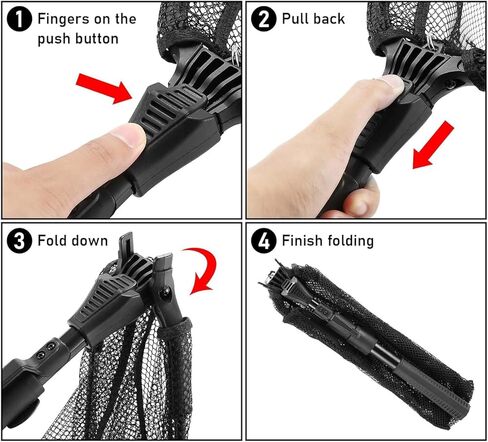 1 Fingers on the push button

2 Pull back

3 Fold down

4 Finish folding