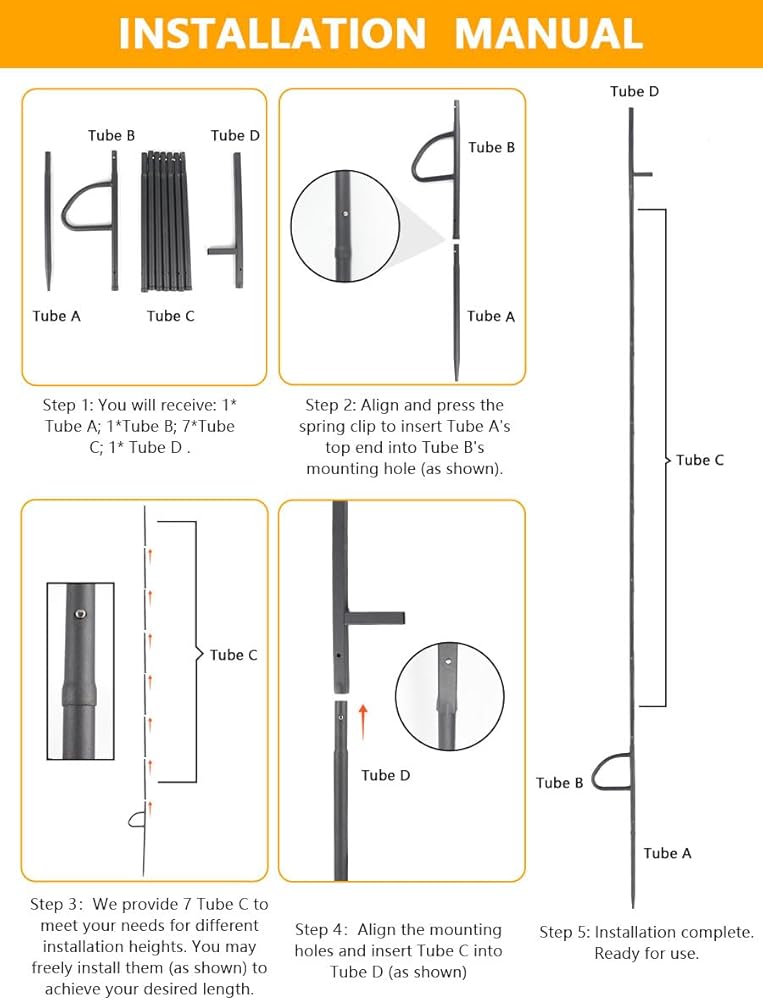 INSTALLATION MANUAL

Tube B
Tube D
Tube A
Tube C

Step 1: You will receive: 1* Tube A; 1*Tube B; 7*Tube C; 1* Tube D .

Tube B
Tube A

Step 2: Align and press the spring clip to insert Tube A's top end into Tube B's mounting hole (as shown).

Tube C

Step 3: We provide 7 Tube C to meet your needs for different installation heights. You may freely install them (as shown) to achieve your desired length.

Tube D

Step 4: Align the mounting holes and insert Tube C into Tube D (as shown)

Tube D
Tube C
Tube B
Tube A

Step 5: Installation complete. Ready for use.