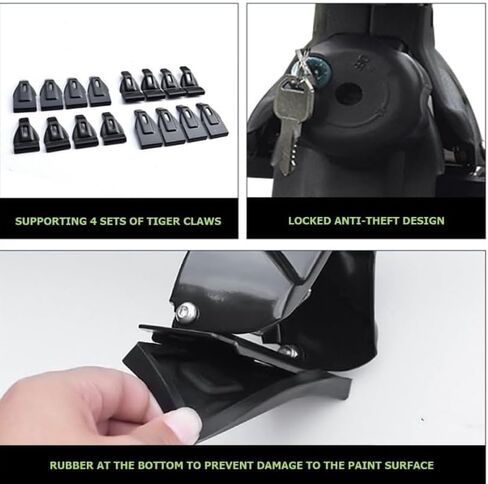 SUPPORTING 4 SETS OF TIGER CLAWS

LOCKED ANTI-THEFT DESIGN

RUBBER AT THE BOTTOM TO PREVENT DAMAGE TO THE PAINT SURFACE