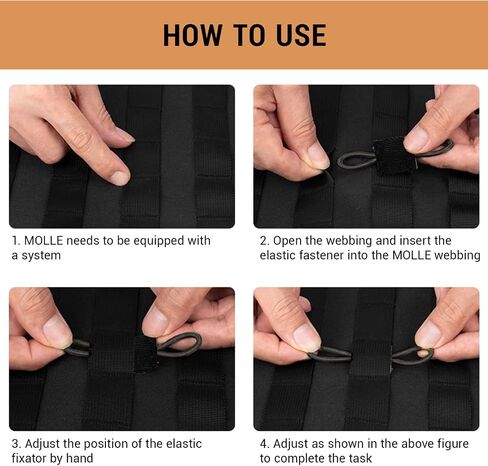 HOW TO USE

1. MOLLE needs to be equipped with a system

2. Open the webbing and insert the elastic fastener into the MOLLE webbing

3. Adjust the position of the elastic fixator by hand

4. Adjust as shown in the above figure to complete the task