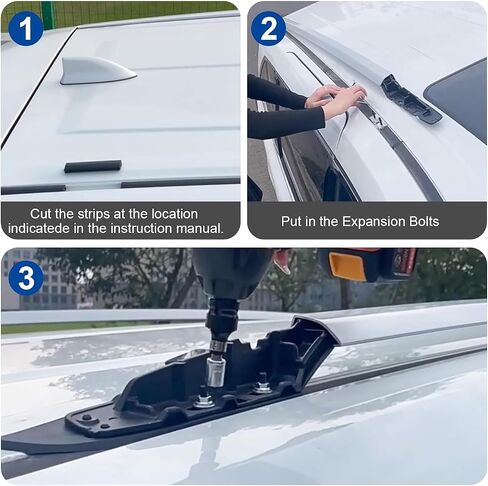 1

Cut the strips at the location indicatede in the instruction manual.

2

Put in the Expansion Bolts

3