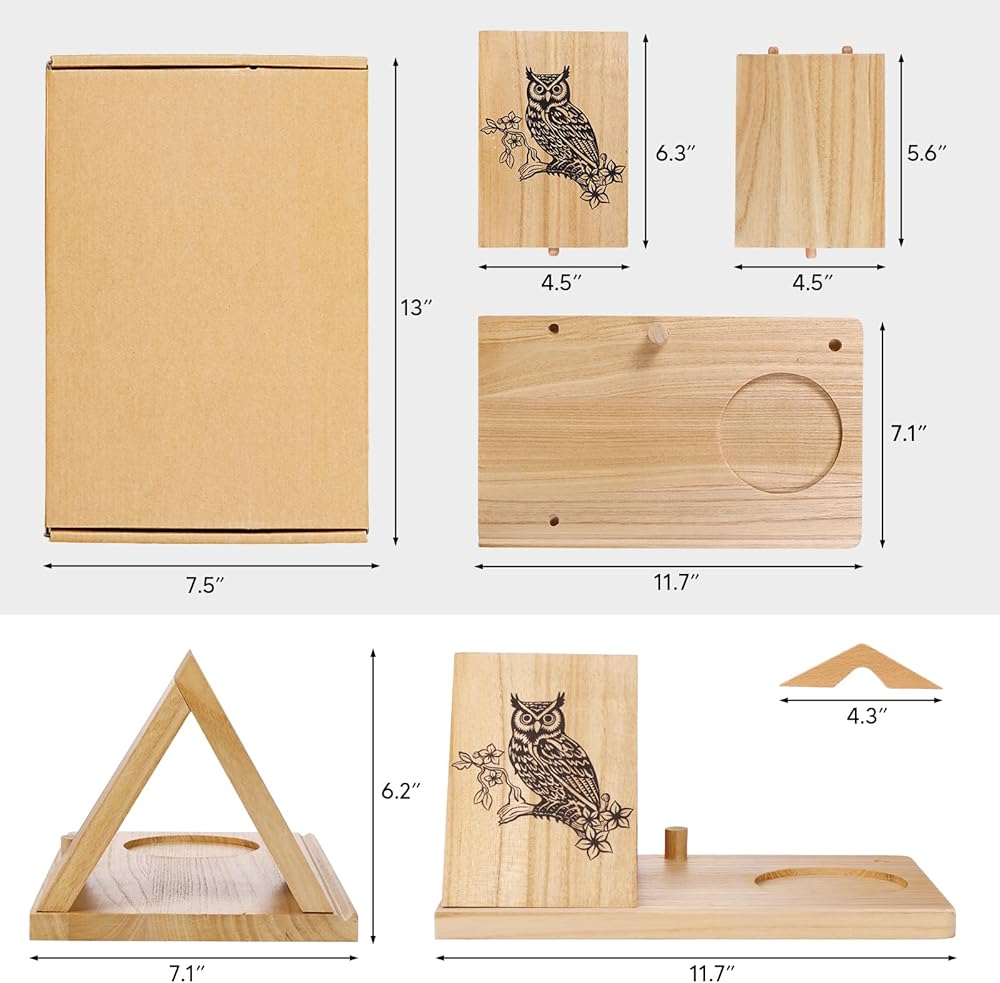 13″

7.5″

6.3″

4.5″

5.6″

4.5″

7.1″

11.7″

6.2″

7.1″

4.3″

11.7″