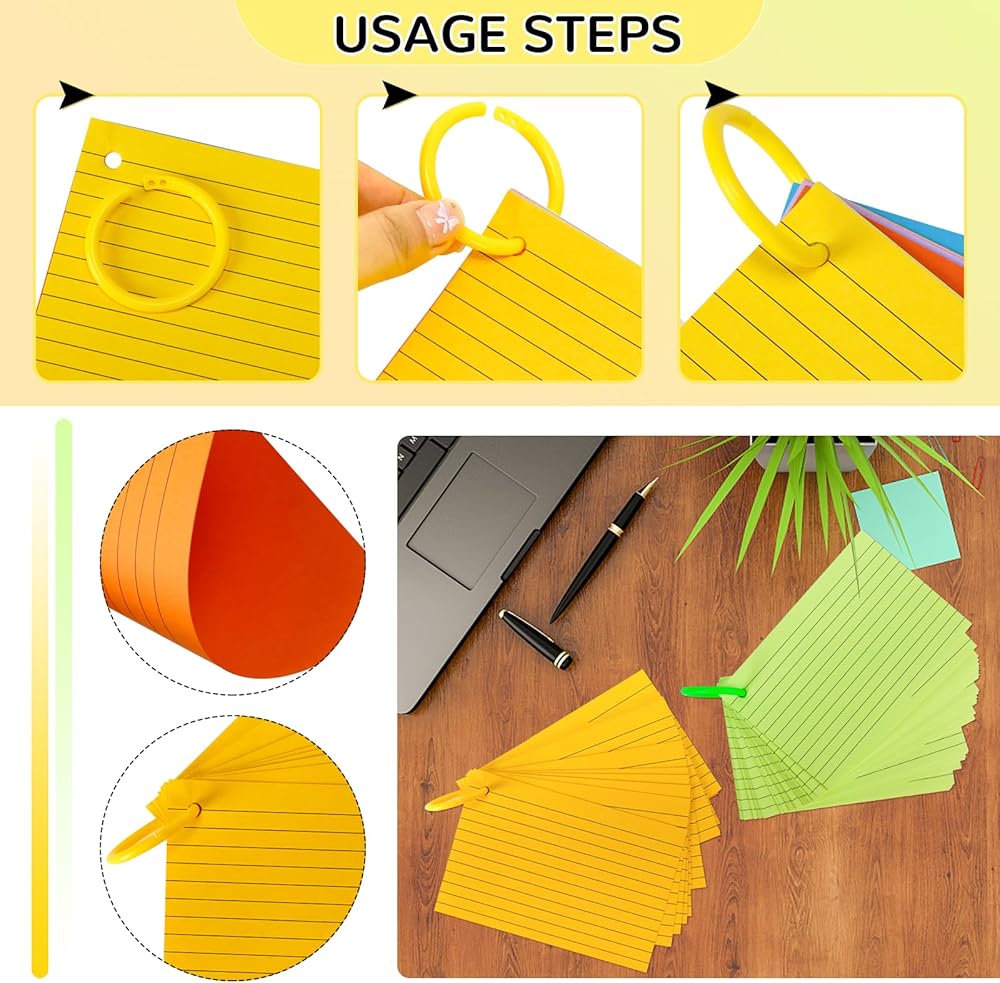 USAGE STEPS