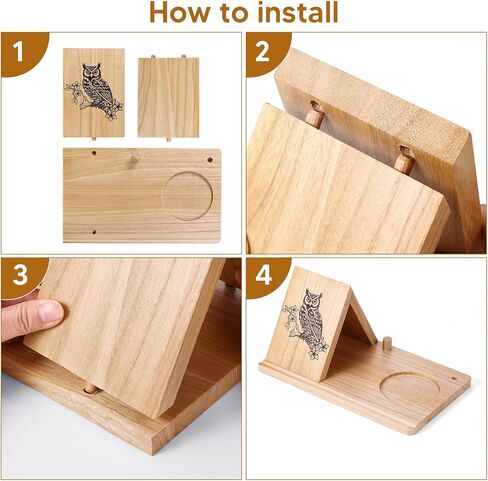 How to install

1

2

3

4