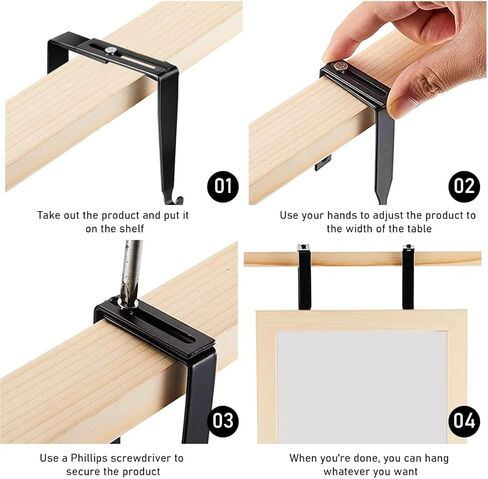 01

Take out the product and put it on the shelf

02

Use your hands to adjust the product to the width of the table

03

Use a Phillips screwdriver to secure the product

04

When you're done, you can hang whatever you want