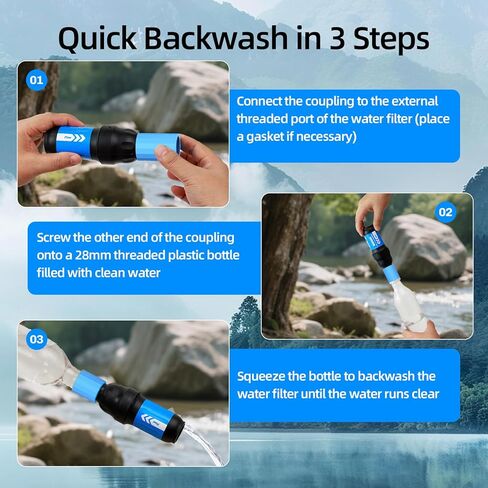 Quick Backwash in 3 Steps

01

Connect the coupling to the external threaded port of the water filter (place a gasket if necessary)

02

Screw the other end of the coupling onto a 28mm threaded plastic bottle filled with clean water

03

Squeeze the bottle to backwash the water filter until the water runs clear