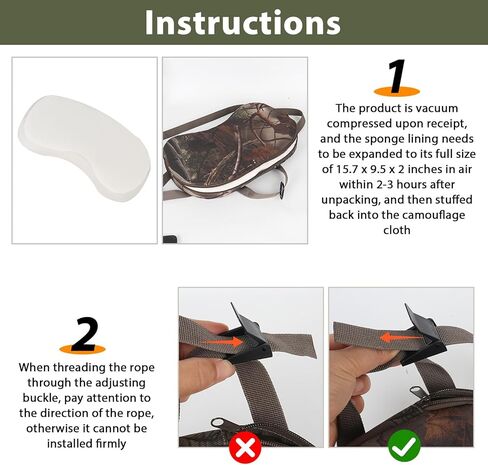 Instructions

1

The product is vacuum compressed upon receipt, and the sponge lining needs to be expanded to its full size of 15.7 x 9.5 x 2 inches in air within 2-3 hours after unpacking, and then stuffed back into the camouflage cloth

2

When threading the rope through the adjusting buckle, pay attention to the direction of the rope, otherwise it cannot be installed firmly