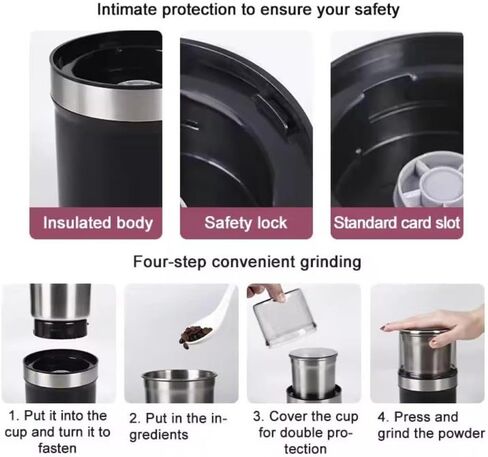 Intimate protection to ensure your safety

Insulated body

Safety lock

Standard card slot

Four-step convenient grinding

1. Put it into the cup and turn it to fasten

2. Put in the ingredients

3. Cover the cup for double protection

4. Press and grind the powder