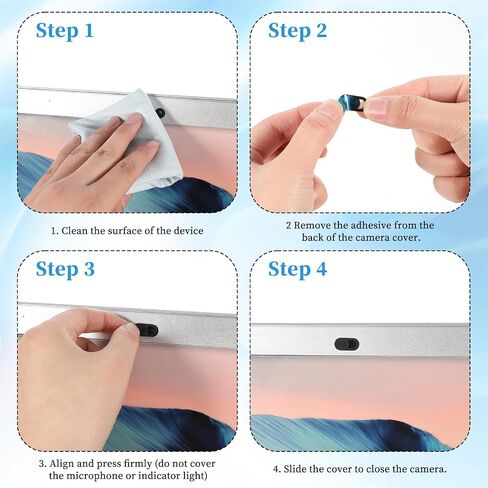 Step 1

1. Clean the surface of the device

Step 2

2 Remove the adhesive from the back of the camera cover.

Step 3

3. Align and press firmly (do not cover the microphone or indicator light)

Step 4

4. Slide the cover to close the camera.