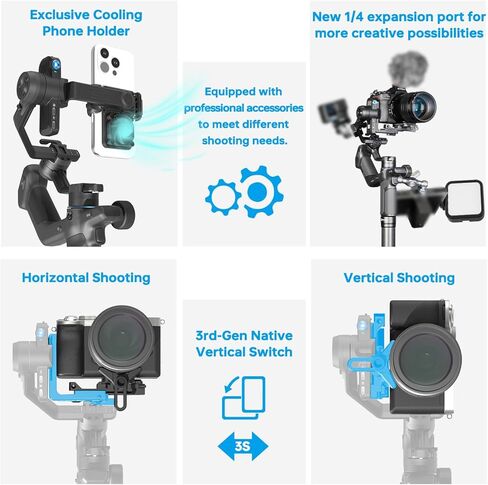 Exclusive Cooling Phone Holder

Equipped with professional accessories to meet different shooting needs.

New 1/4 expansion port for more creative possibilities

Horizontal Shooting

3rd-Gen Native Vertical Switch

3S

Vertical Shooting