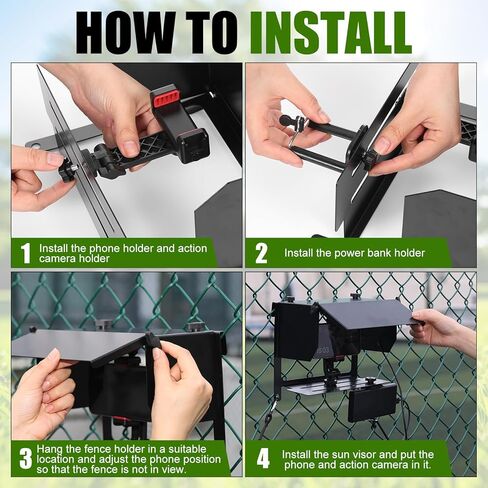 HOW TO INSTALL

1 Install the phone holder and action camera holder

2 Install the power bank holder

3 Hang the fence holder in a suitable location and adjust the phone position so that the fence is not in view.

4 Install the sun visor and put the phone and action camera in it.