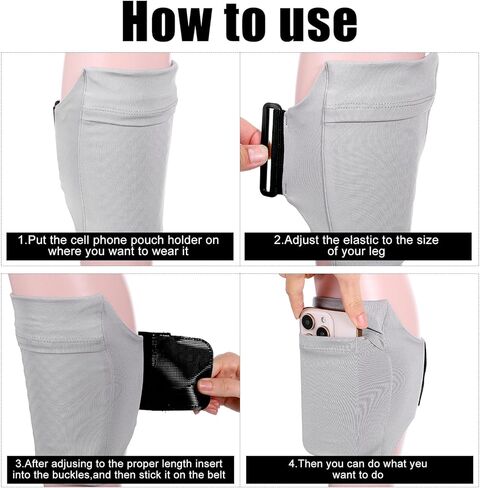 How to use

1.Put the cell phone pouch holder on where you want to wear it

2.Adjust the elastic to the size of your leg

3.After adjusing to the proper length insert into the buckles,and then stick it on the belt

4.Then you can do what yeu want to do