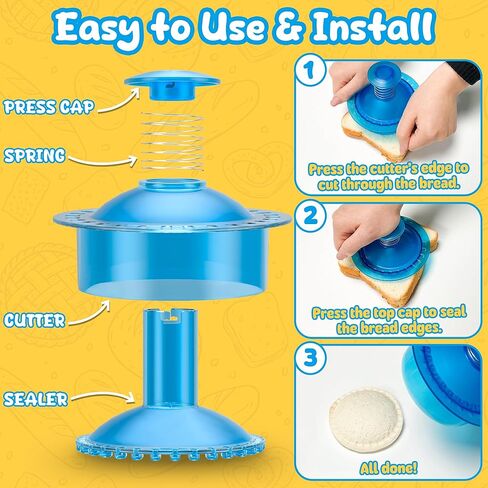 Easy to Use & Install

PRESS CAP

SPRING

CUTTER

SEALER

1

Press the cutter's edge to cut through the bread.

2

Press the top cap to seal the bread edges.

3

All done!