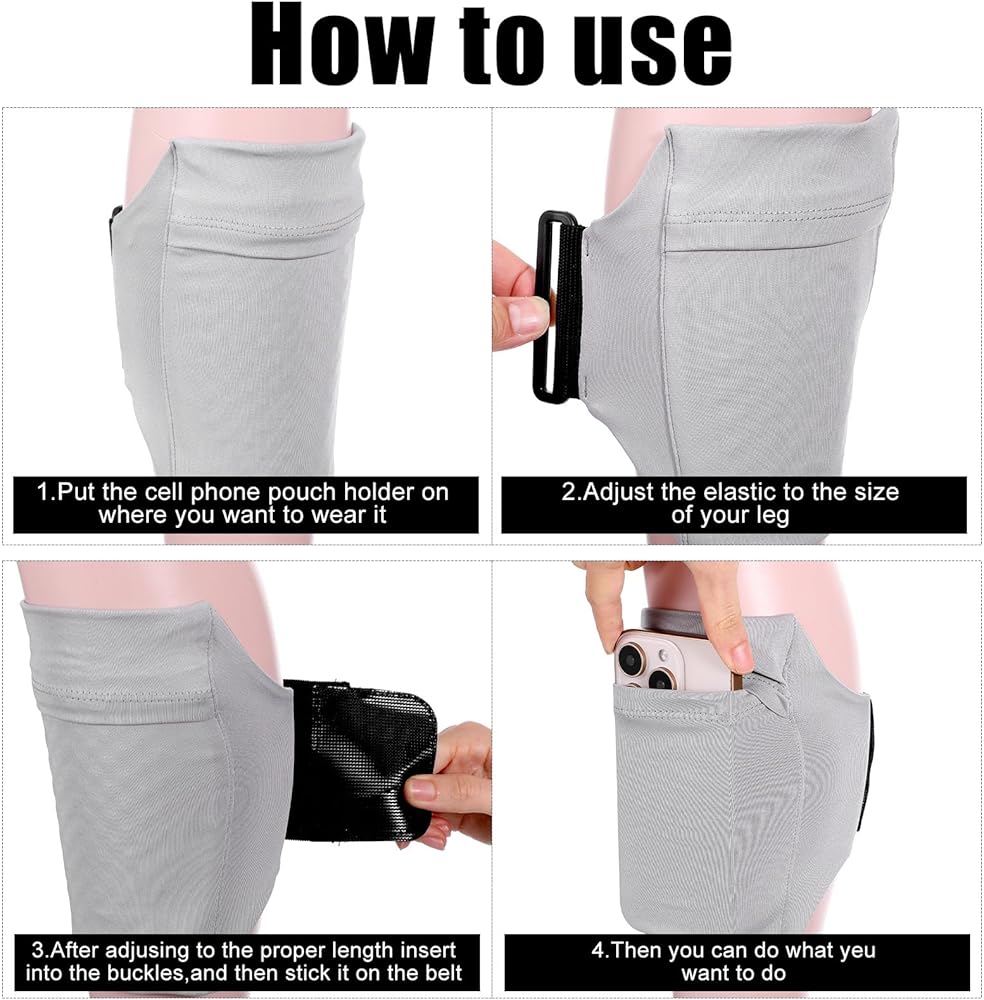 How to use

1.Put the cell phone pouch holder on where you want to wear it

2.Adjust the elastic to the size of your leg

3.After adjusing to the proper length insert into the buckles,and then stick it on the belt

4.Then you can do what yeu want to do