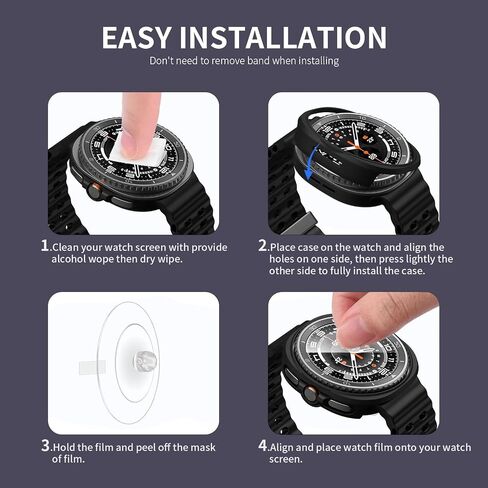 EASY INSTALLATION
Don't need to remove band when installing

1.Clean your watch screen with provide alcohol wope then dry wipe.

2.Place case on the watch and align the holes on one side, then press lightly the other side to fully install the case.

3.Hold the film and peel off the mask of film.

4.Align and place watch film onto your watch screen.