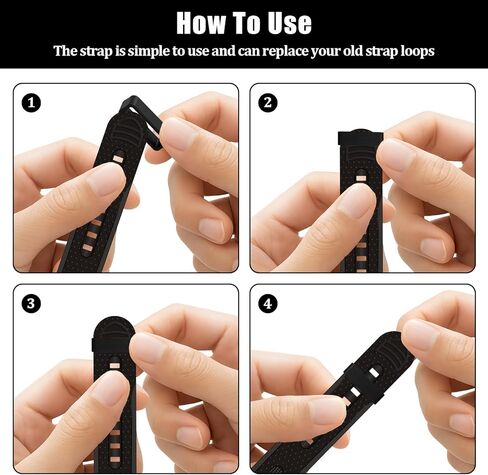 How To Use

The strap is simple to use and can replace your old strap loops

1

2

3

4