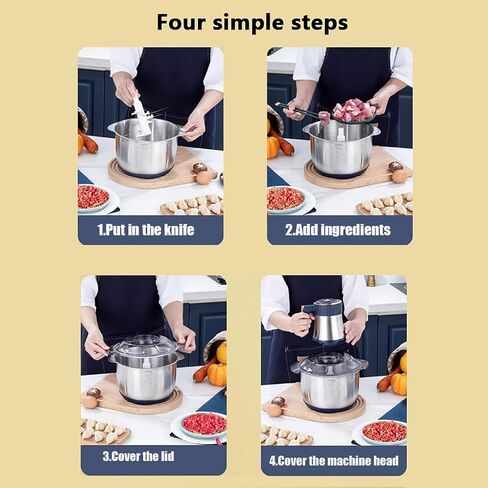 Four simple steps

1.Put in the knife

2.Add ingredients

3.Cover the lid

4.Cover the machine head