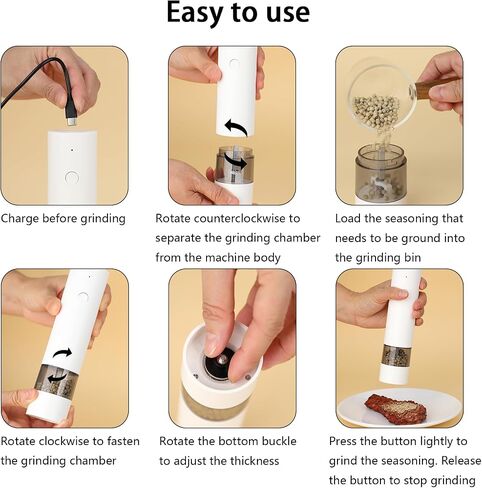 Easy to use

Charge before grinding

Rotate counterclockwise to separate the grinding chamber from the machine body

Load the seasoning that needs to be ground into the grinding bin

Rotate clockwise to fasten the grinding chamber

Rotate the bottom buckle to adjust the thickness

Press the button lightly to grind the seasoning. Release the button to stop grinding