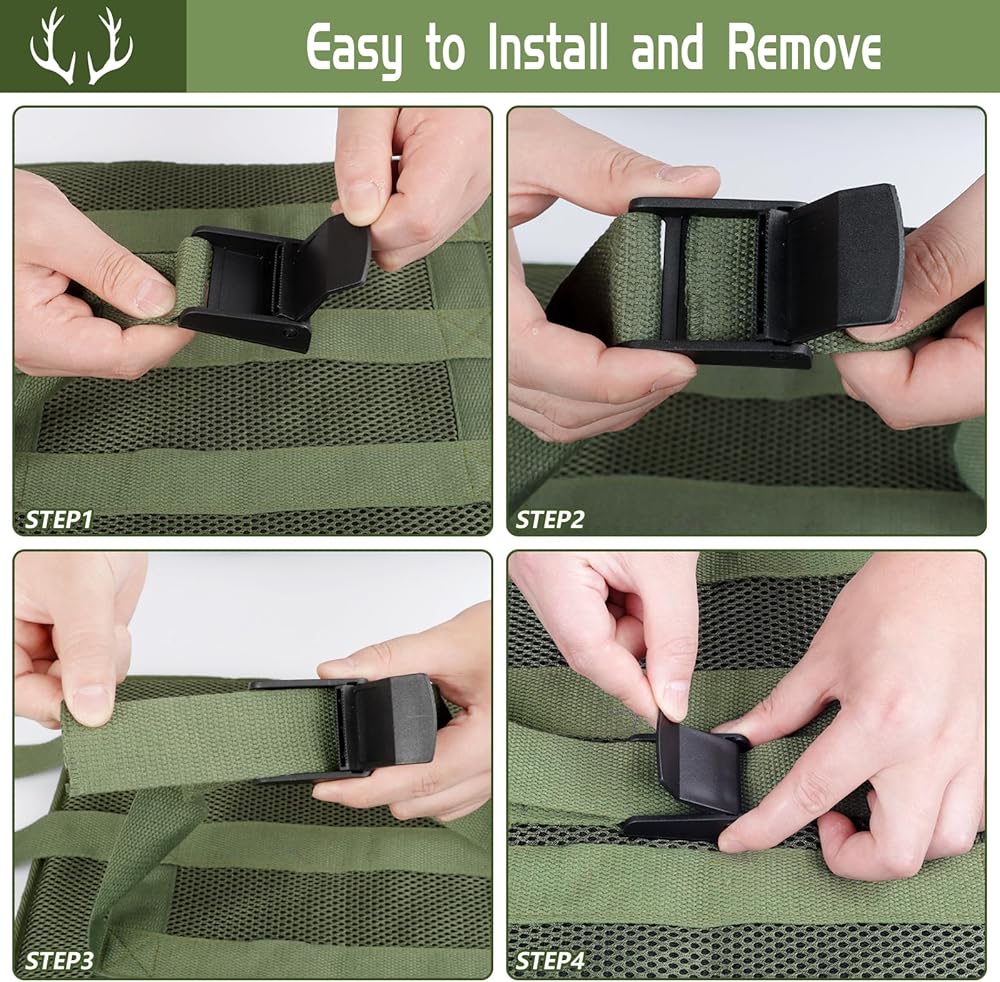 Easy to Install and Remove

STEP1

STEP2

STEP3

STEP4