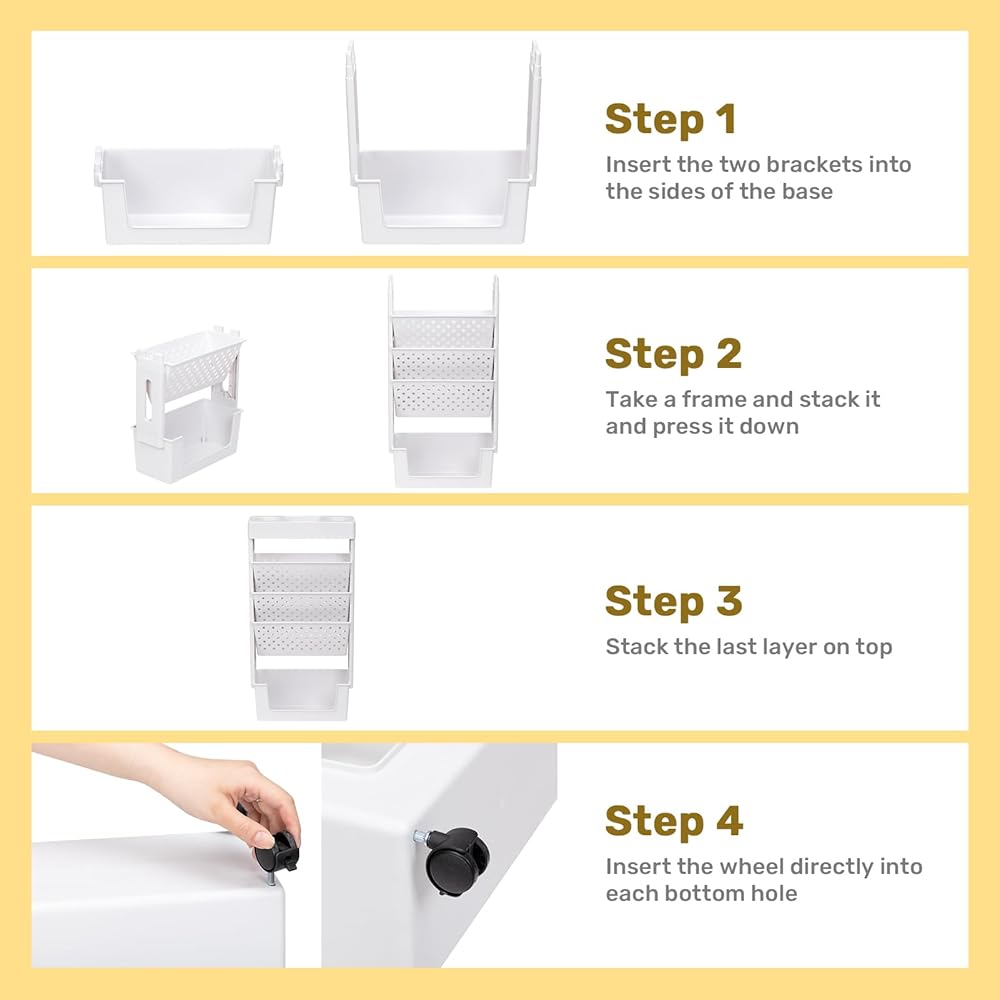 Step 1
Insert the two brackets into the sides of the base

Step 2
Take a frame and stack it and press it down

Step 3
Stack the last layer on top

Step 4
Insert the wheel directly into each bottom hole