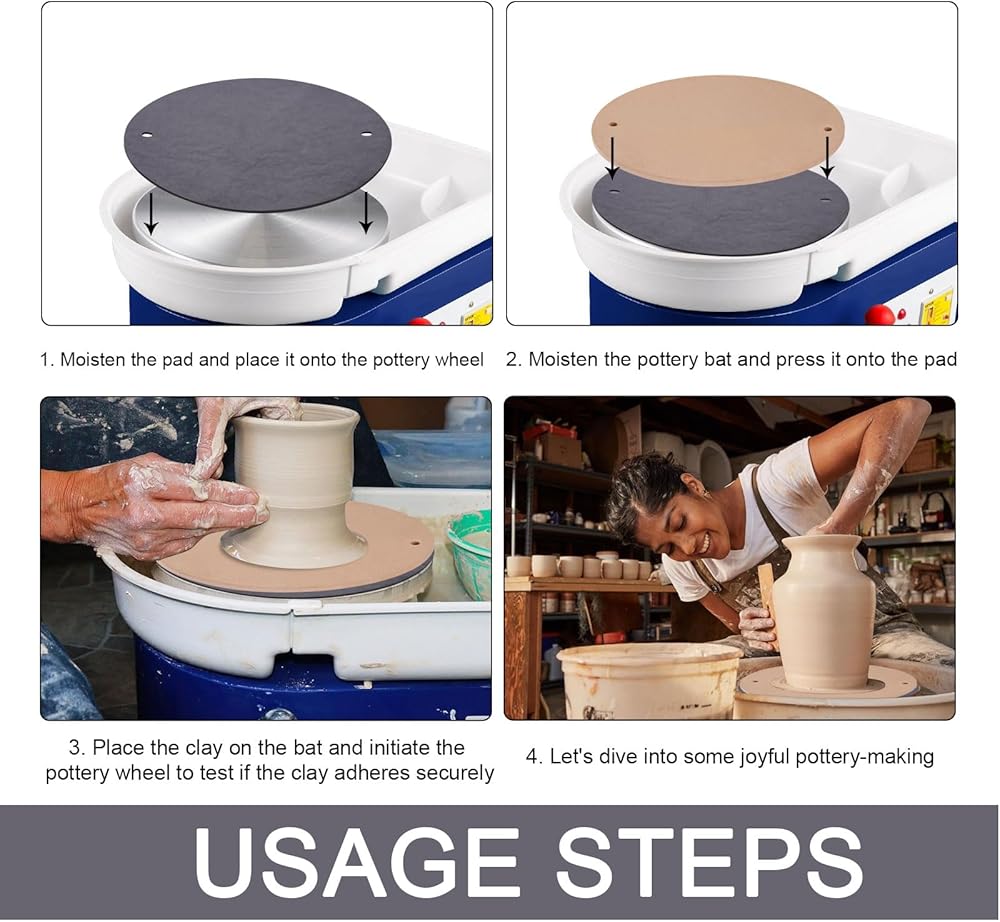 1. Moisten the pad and place it onto the pottery wheel

2. Moisten the pottery bat and press it onto the pad

3. Place the clay on the bat and initiate the pottery wheel to test if the clay adheres securely

4. Let's dive into some joyful pottery-making

USAGE STEPS