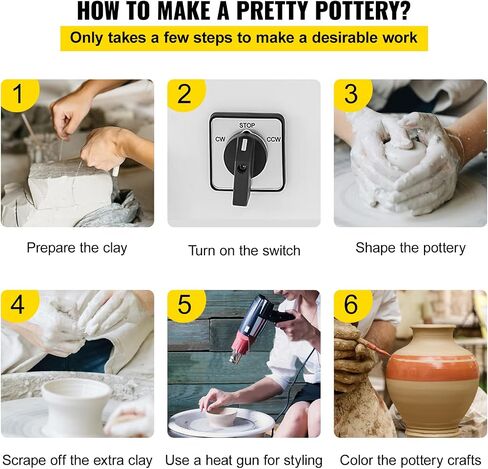 HOW TO MAKE A PRETTY POTTERY?

Only takes a few steps to make a desirable work

1

Prepare the clay

2

STOP
CW
CCW

Turn on the switch

3

Shape the pottery

4

Scrape off the extra clay

5

Use a heat gun for styling

6

Color the pottery crafts