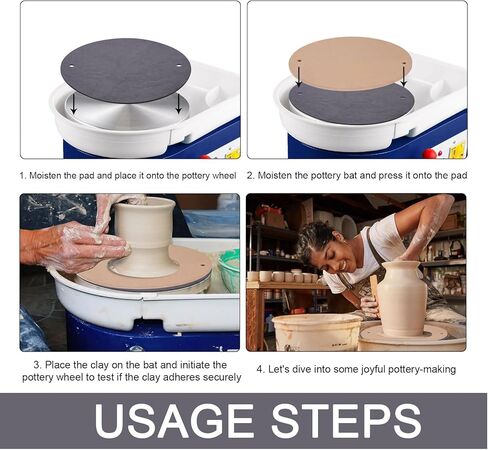 1. Moisten the pad and place it onto the pottery wheel

2. Moisten the pottery bat and press it onto the pad

3. Place the clay on the bat and initiate the pottery wheel to test if the clay adheres securely

4. Let's dive into some joyful pottery-making

USAGE STEPS