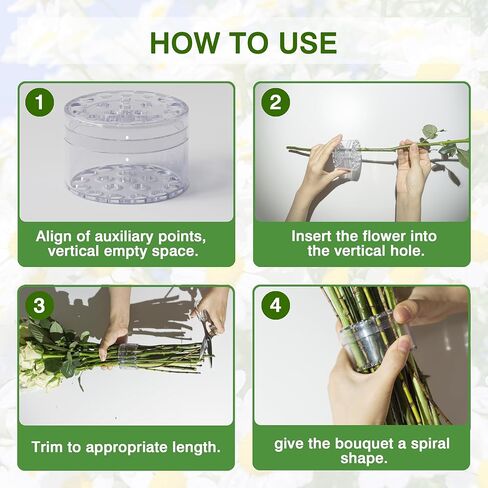 HOW TO USE

1

Align of auxiliary points, vertical empty space.

2

Insert the flower into the vertical hole.

3

Trim to appropriate length.

4

give the bouquet a spiral shape.