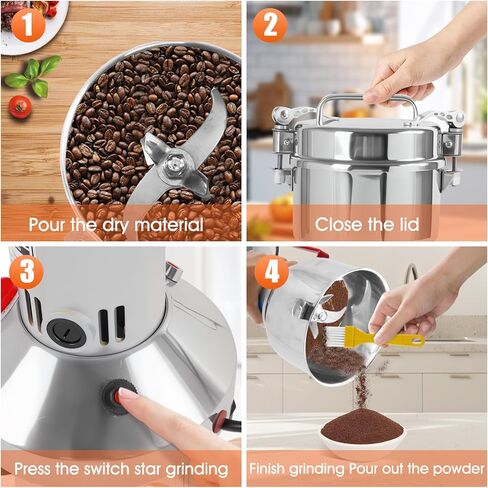 1
Pour the dry material

2
Close the lid

3
Press the switch star grinding

4
Finish grinding Pour out the powder