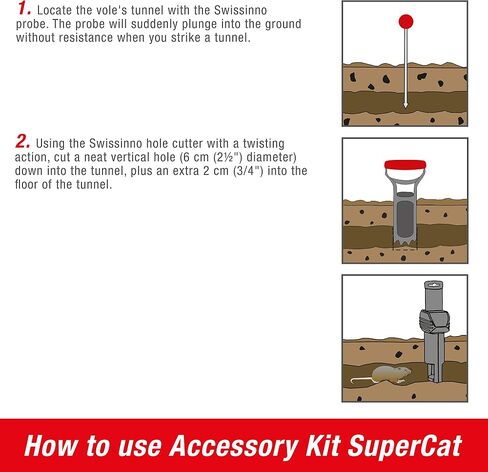 1. Locate the vole's tunnel with the Swissinno probe. The probe will suddenly plunge into the ground without resistance when you strike a tunnel.

2. Using the Swissinno hole cutter with a twisting action, cut a neat vertical hole (6 cm (2½") diameter) down into the tunnel, plus an extra 2 cm (3/4") into the floor of the tunnel.

How to use Accessory Kit SuperCat