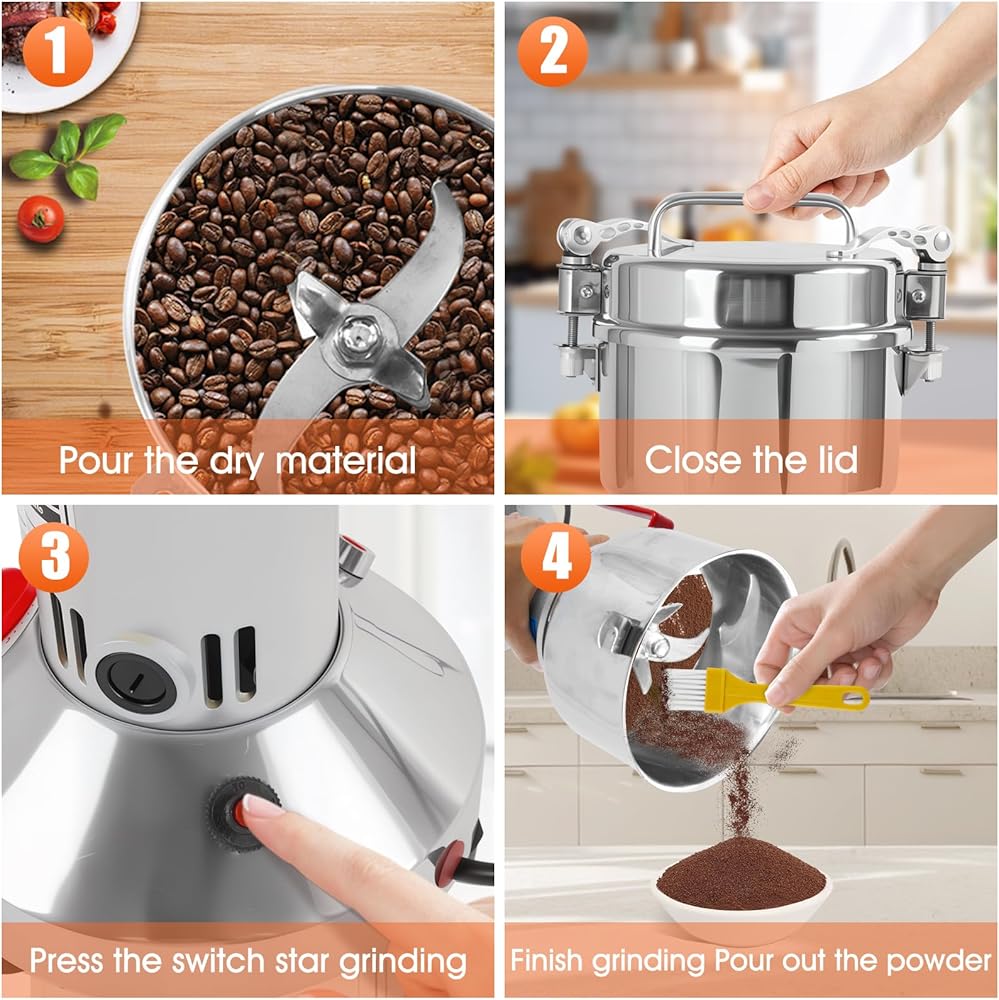 1

Pour the dry material

2

Close the lid

3

Press the switch star grinding

4

Finish grinding Pour out the powder