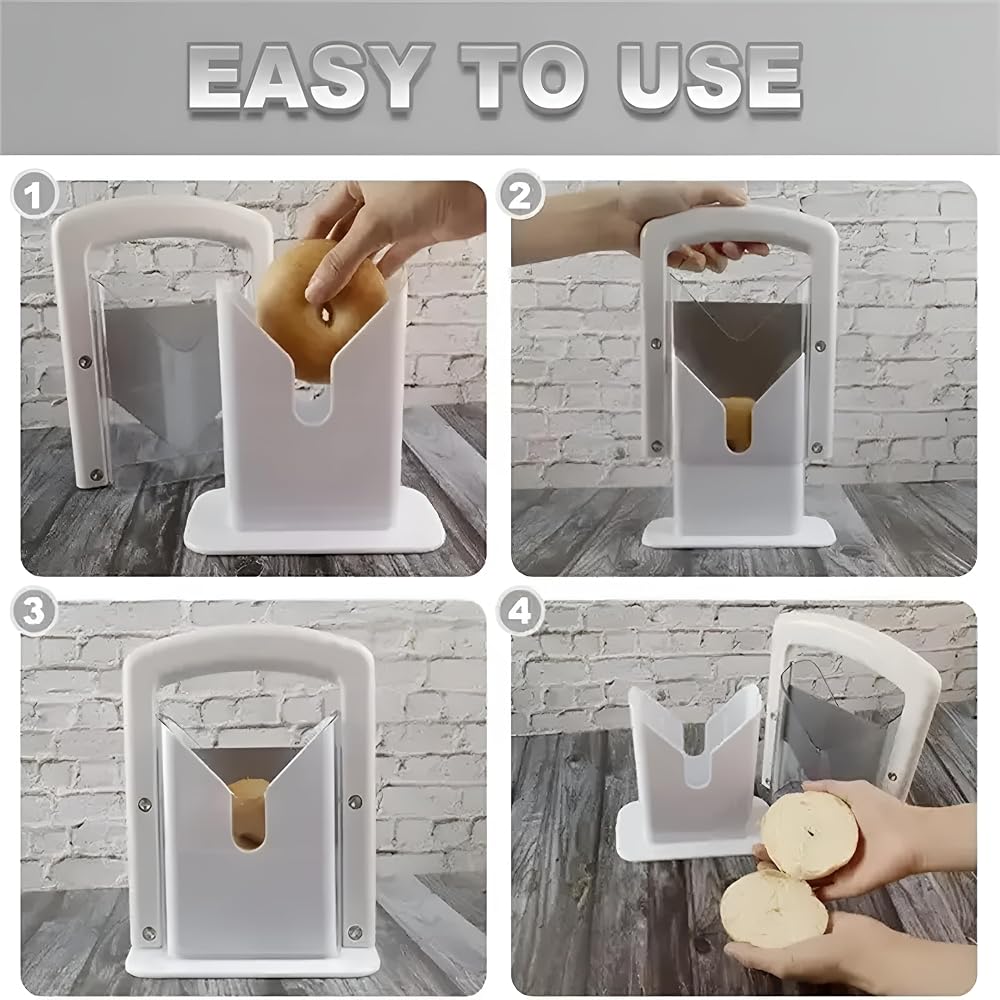 EASY TO USE

1

2

3

4