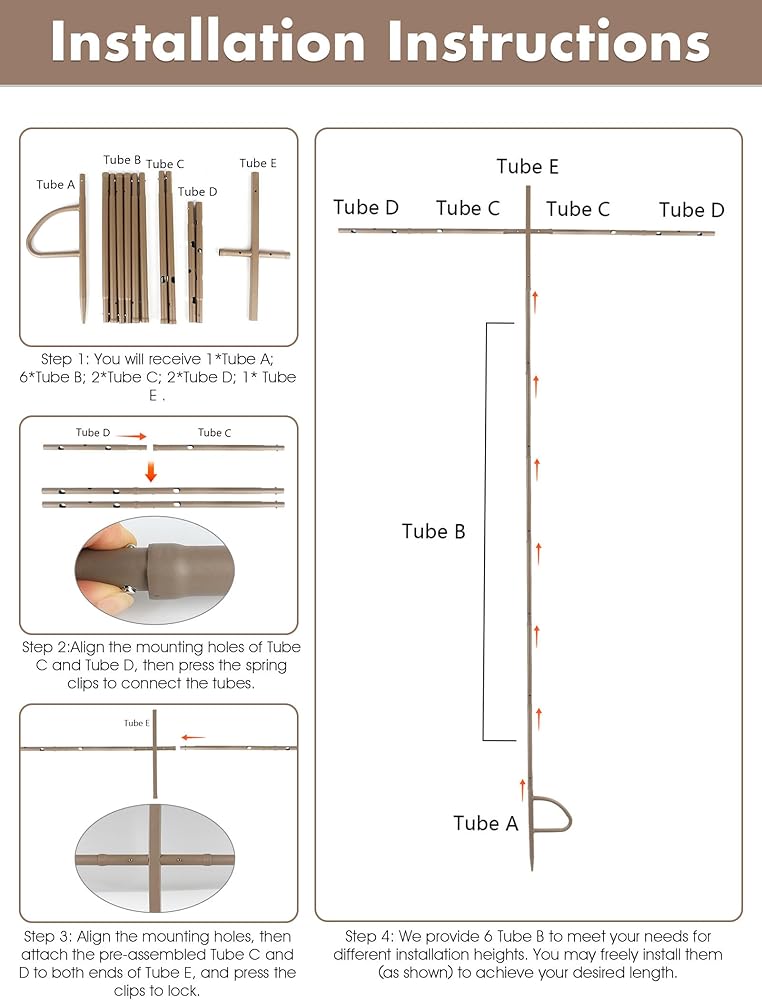 Installation Instructions

Tube A
Tube B
Tube C
Tube D
Tube E

Step 1: You will receive 1*Tube A; 6*Tube B; 2*Tube C; 2*Tube D; 1* Tube E .

Tube D
Tube C

Step 2:Align the mounting holes of Tube C and Tube D, then press the spring clips to connect the tubes.

Tube E

Step 3: Align the mounting holes, then attach the pre-assembled Tube C and D to both ends of Tube E, and press the clips to lock.

Tube E
Tube D
Tube C
Tube C
Tube D

Tube B

Tube A

Step 4: We provide 6 Tube B to meet your needs for different installation heights. You may freely install them (as shown) to achieve your desired length.