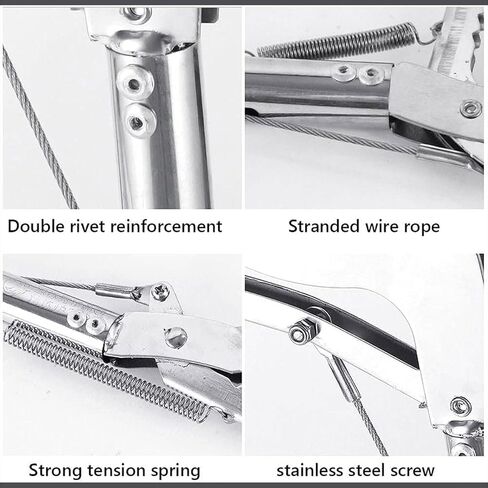 Double rivet reinforcement

Stranded wire rope

Strong tension spring

stainless steel screw