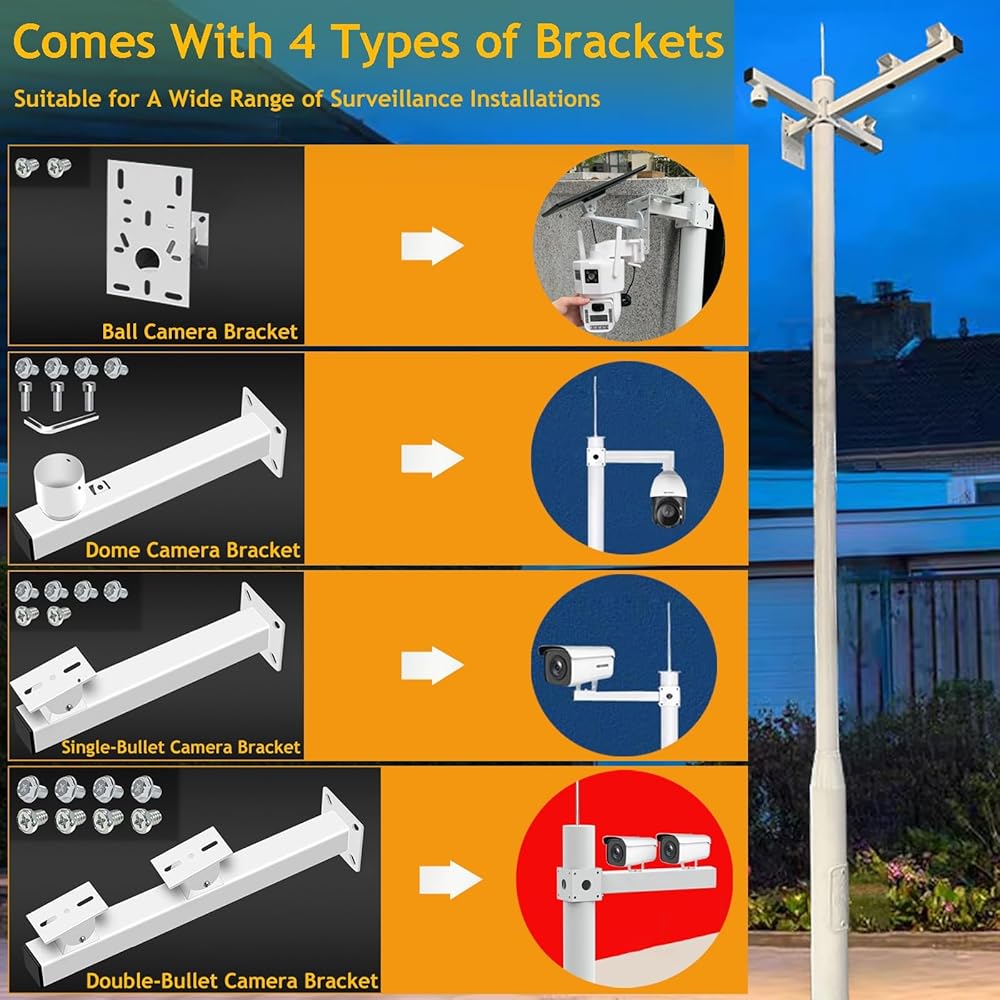 Comes With 4 Types of Brackets
Suitable for A Wide Range of Surveillance Installations

Ball Camera Bracket

Dome Camera Bracket

Single-Bullet Camera Bracket

Double-Bullet Camera Bracket