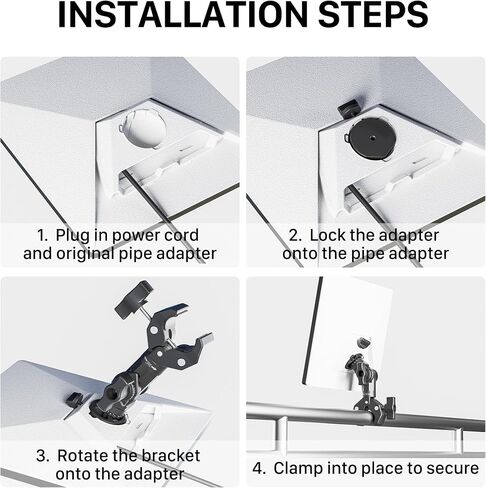 INSTALLATION STEPS

1. Plug in power cord and original pipe adapter

2. Lock the adapter onto the pipe adapter

3. Rotate the bracket onto the adapter

4. Clamp into place to secure