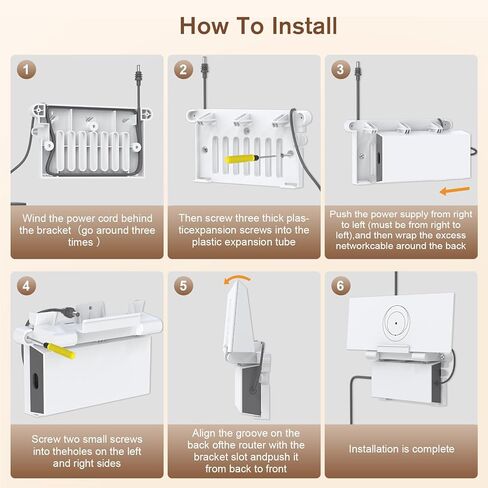 How To Install

1

Wind the power cord behind the bracket（go around three times ）

2

Then screw three thick plasticexpansion screws into the plastic expansion tube

3

Push the power supply from right to left (must be from right to left),and then wrap the excess networkcable around the back

4

Screw two small screws into theholes on the left and right sides

5

Align the groove on the back ofthe router with the bracket slot andpush it from back to front

6

Installation is complete