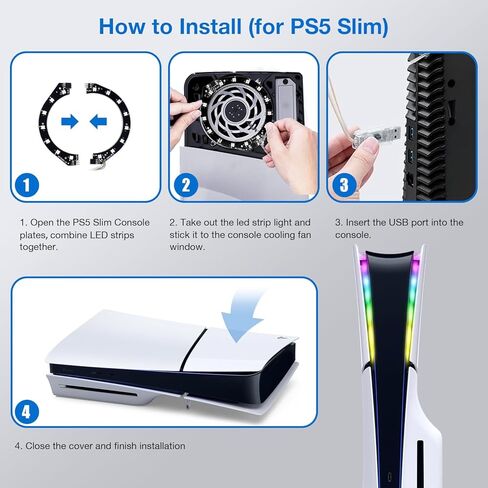 How to Install (for PS5 Slim)

1

2

3

1. Open the PS5 Slim Console plates, combine LED strips together.

2. Take out the led strip light and stick it to the console cooling fan window.

3. Insert the USB port into the console.

4

4. Close the cover and finish installation