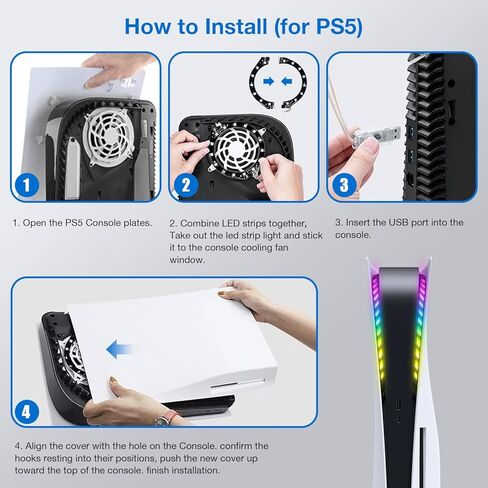 How to Install (for PS5)

1

2

3

1. Open the PS5 Console plates.

2. Combine LED strips together, Take out the led strip light and stick it to the console cooling fan window.

3. Insert the USB port into the console.

4

4. Align the cover with the hole on the Console. confirm the hooks resting into their positions, push the new cover up toward the top of the console. finish installation.