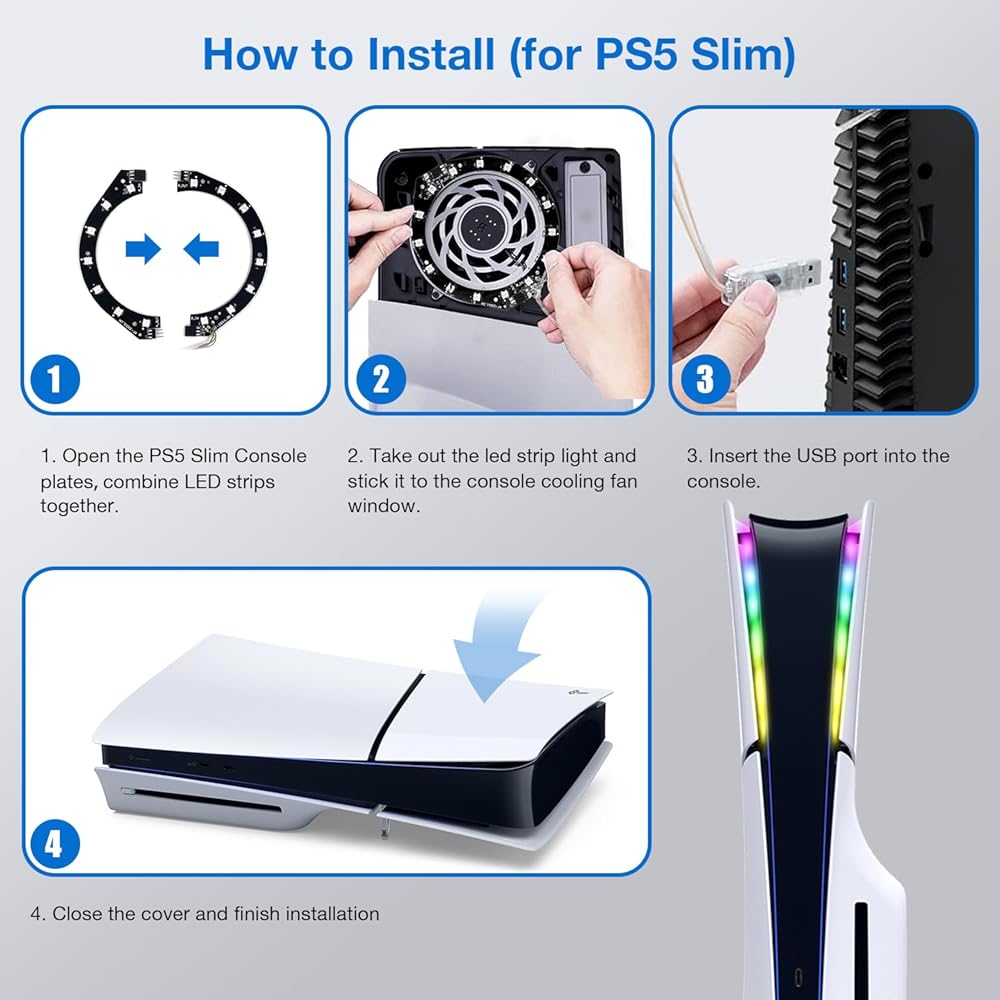 How to Install (for PS5 Slim)

1

2

3

1. Open the PS5 Slim Console plates, combine LED strips together.

2. Take out the led strip light and stick it to the console cooling fan window.

3. Insert the USB port into the console.

4

4. Close the cover and finish installation