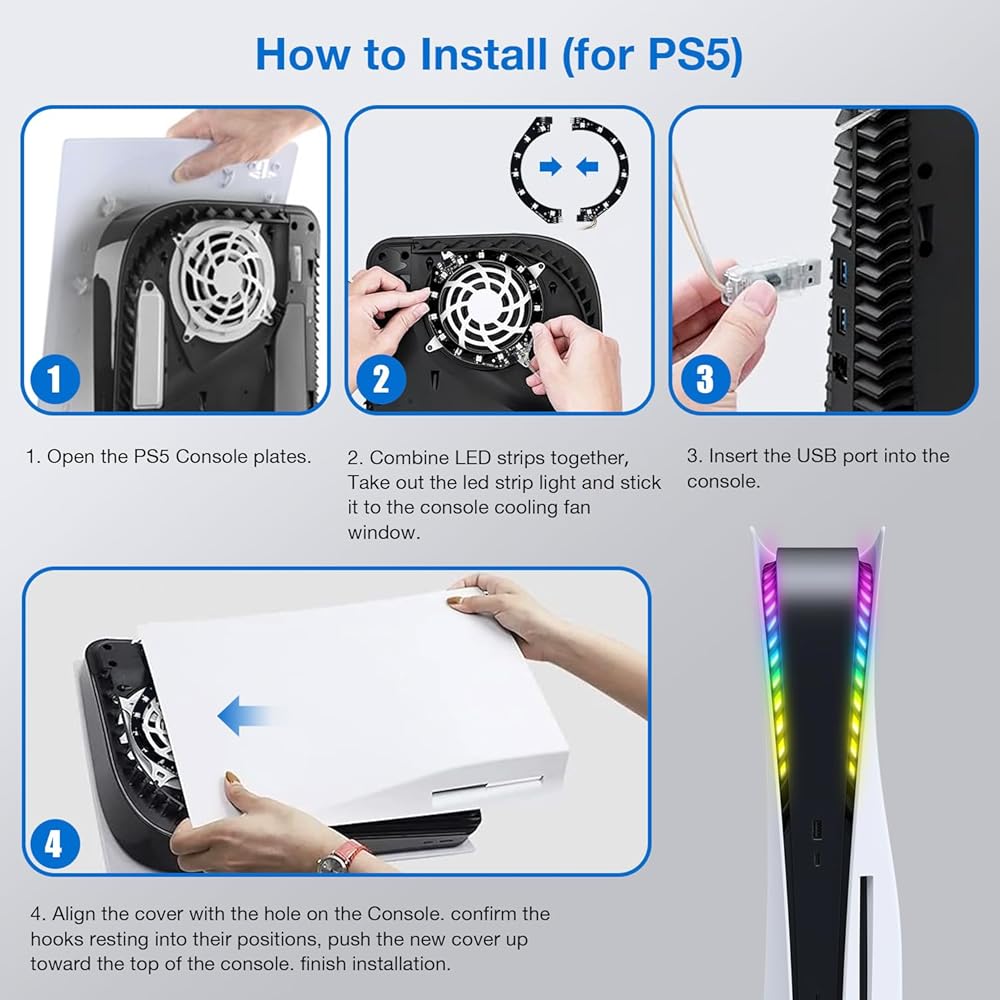 How to Install (for PS5)

1

2

3

1. Open the PS5 Console plates.

2. Combine LED strips together, Take out the led strip light and stick it to the console cooling fan window.

3. Insert the USB port into the console.

4

4. Align the cover with the hole on the Console. confirm the hooks resting into their positions, push the new cover up toward the top of the console. finish installation.