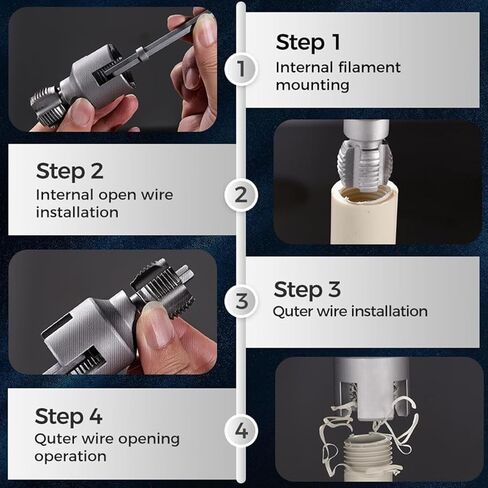 1

Step 1
Internal filament mounting

Step 2
Internal open wire installation

2

3

Step 3
Quter wire installation

Step 4
Quter wire opening operation

4